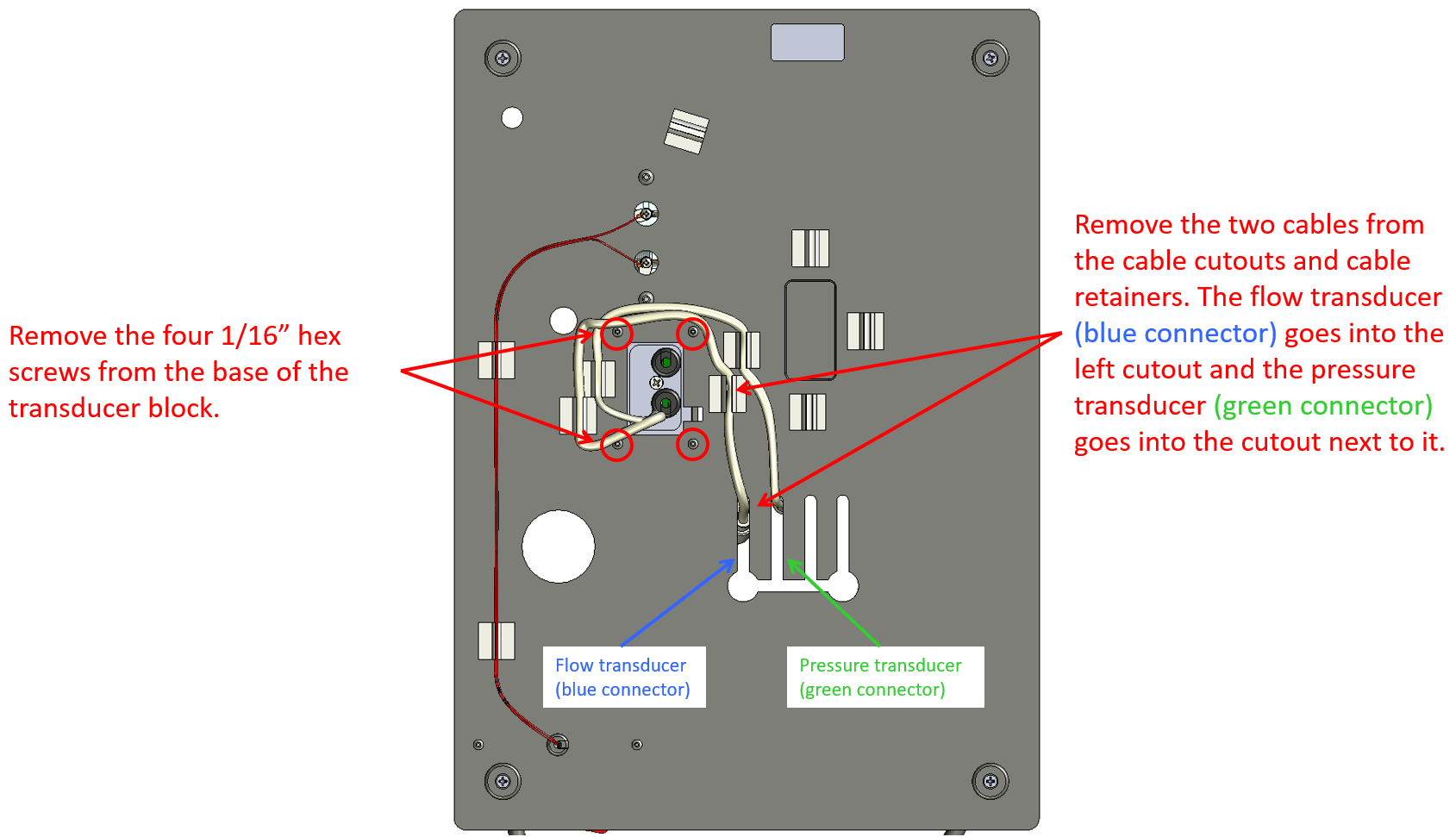 Remove the four 1/16” hex screws from the base of the transducer block.

Remove the two cables from the cable cutouts and cable retainers. The flow transducer (blue connector) goes into the left cutout and the pressure transducer (green connector) goes into the cutout next to it.

Flow transducer (blue connector)

Pressure transducer (green connector)